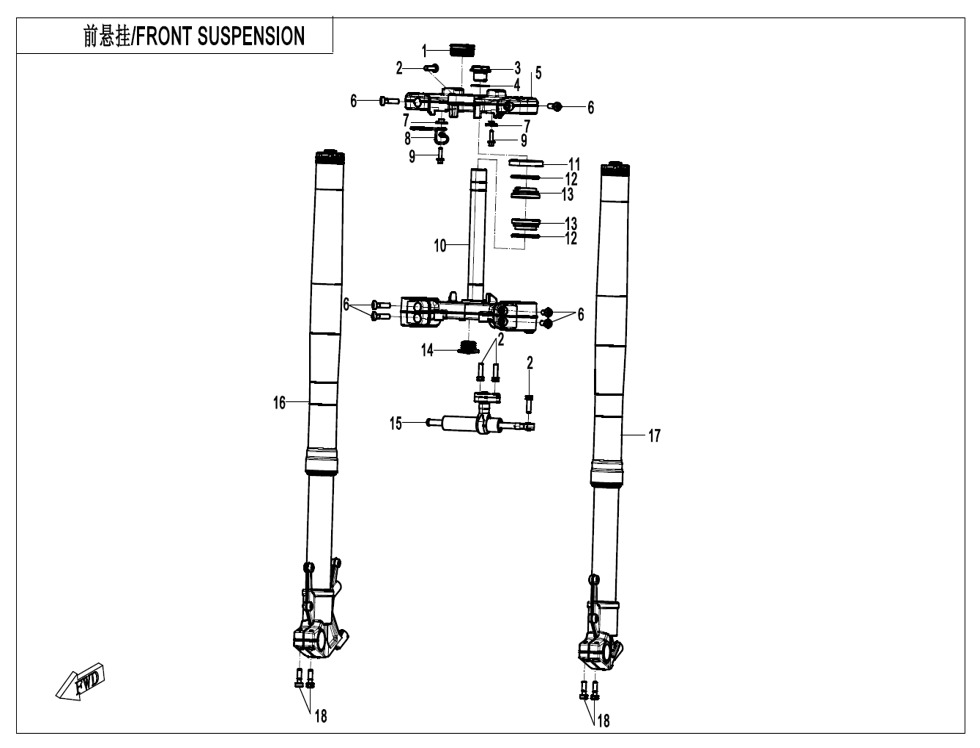 前悬挂/FRONT SUSPENSION

1
2
3
4
5
6
6
7
7
8
9
9
11
12
13
13
12
10
6
6
14
2
2
15
16
17
FWD
18
18